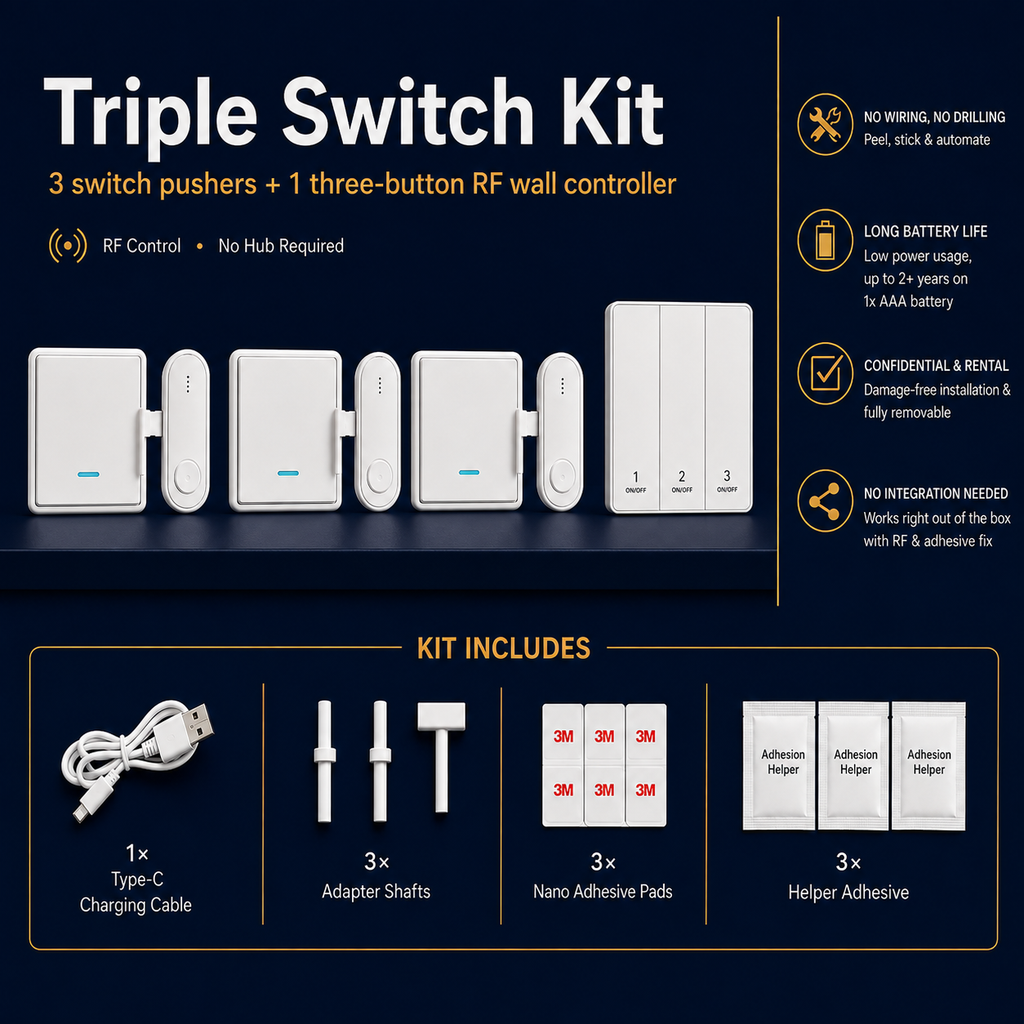 Triple Switch Kit

3 switch pushers + 1 three-button RF wall controller

RF Control • No Hub Required

1 ON/OFF

2 ON/OFF

3 ON/OFF

NO WIRING, NO DRILLING
Peel, stick & automate

LONG BATTERY LIFE
Low power usage, up to 2+ years on 1x AAA battery

CONFIDENTIAL & RENTAL
Damage-free installation & fully removable

NO INTEGRATION NEEDED
Works right out of the box with RF & adhesive fix

KIT INCLUDES

1×
Type-C
Charging Cable

3×
Adapter Shafts

3M 3M 3M
3M 3M 3M

3×
Nano Adhesive Pads

Adhesion Helper
Adhesion Helper
Adhesion Helper

3×
Helper Adhesive